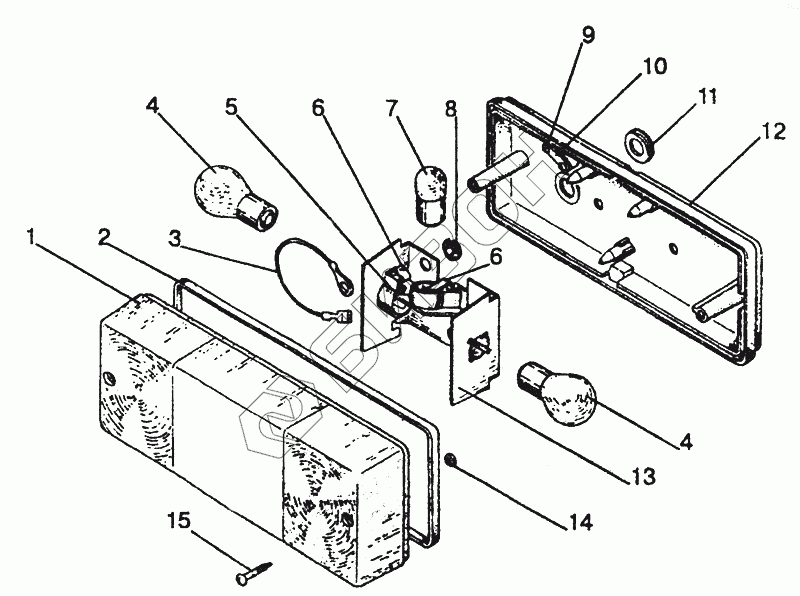 9
10
4
5
6
7
8
11
12
1
2
3
6
4
13
14
15